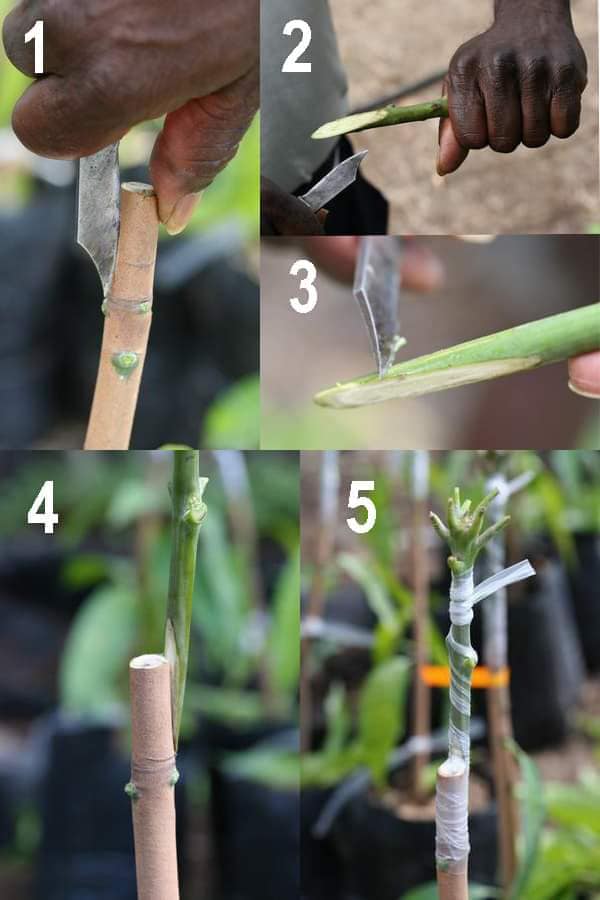 1
2
3
4
5